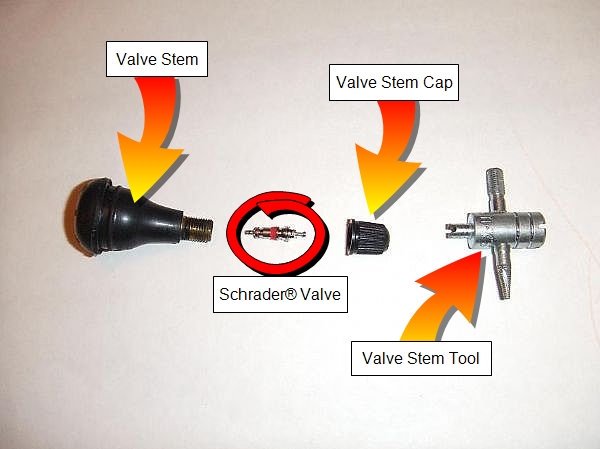 Valve Stem

Valve Stem Cap

Schrader® Valve

Valve Stem Tool