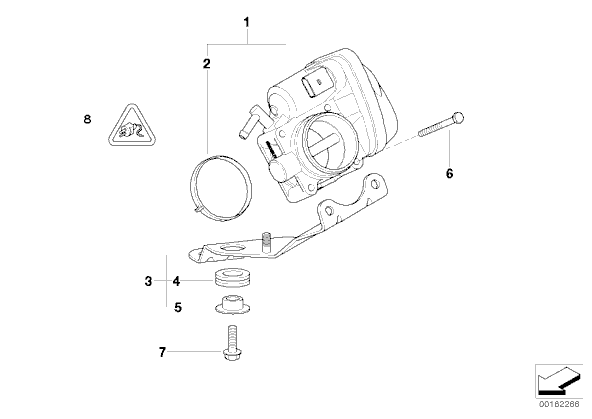 1
2
8
6
3
4
5
7
00182288